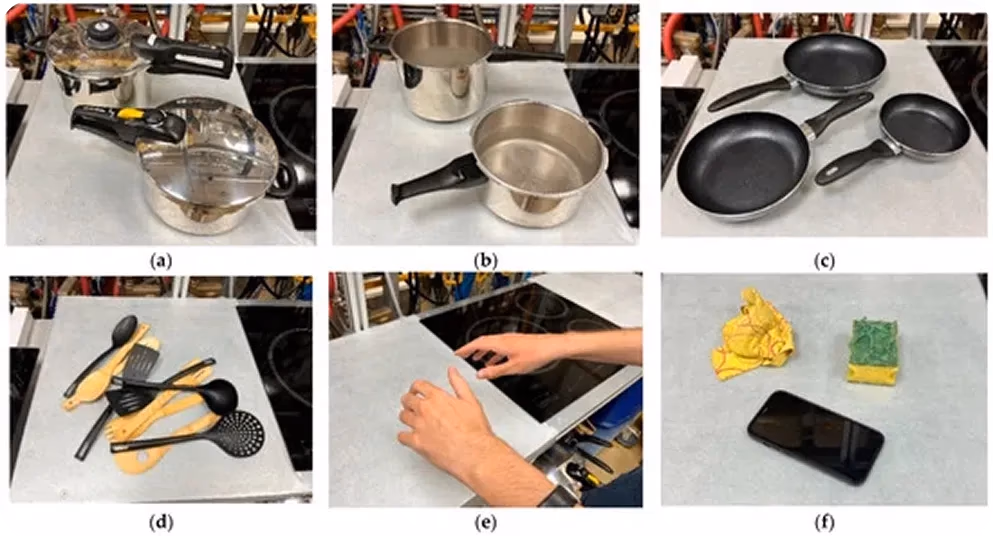 (a)

(b)

(c)

(d)

(e)

(f)